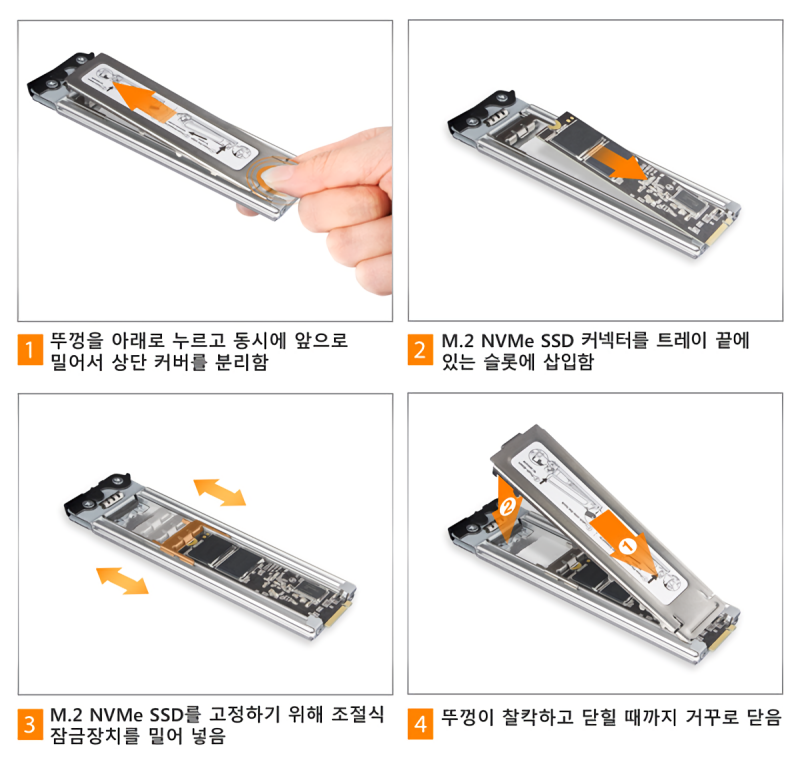 1 뚜껑을 아래로 누르고 동시에 앞으로 밀어서 상단 커버를 분리함

2 M.2 NVMe SSD 커넥터를 트레이 끝에 있는 슬롯에 삽입함

3 M.2 NVMe SSD를 고정하기 위해 조절식 잠금장치를 밀어 넣음

②

①

4 뚜껑이 찰칵하고 닫힐 때까지 거꾸로 닫음