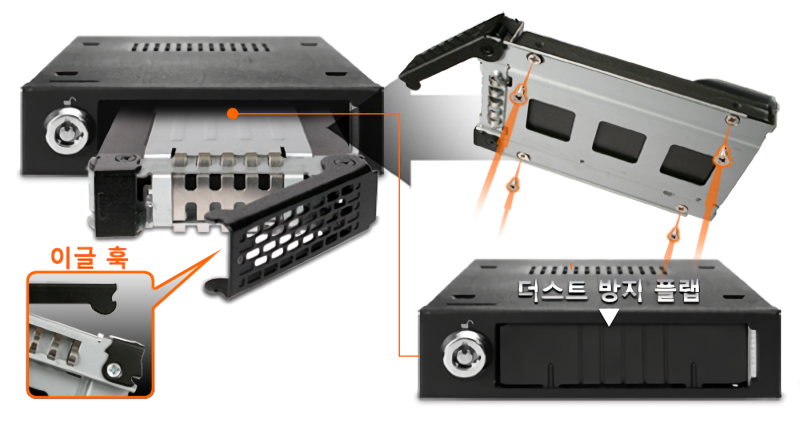 이글 훅

더스트 방지 플랩