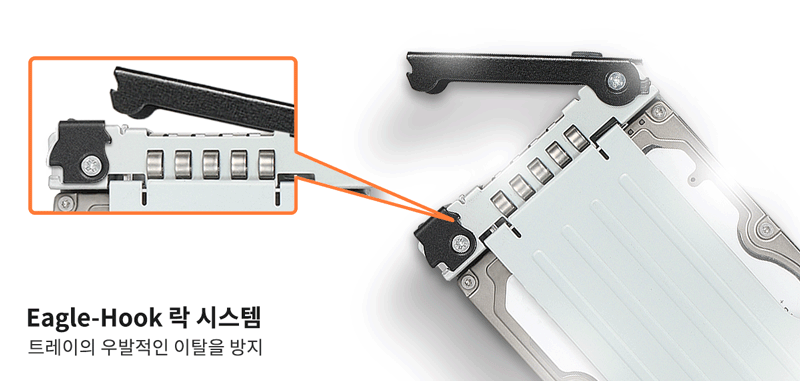 Eagle-Hook 락 시스템
트레이의 우발적인 이탈을 방지