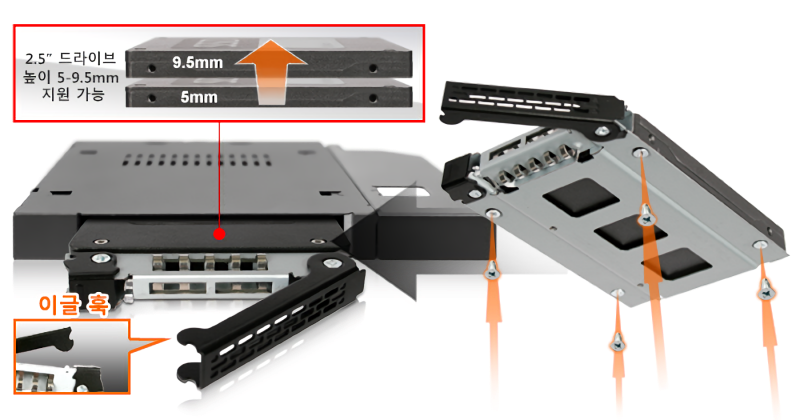 2.5" 드라이브
높이 5-9.5mm
지원 가능

9.5mm

5mm

이글 훅