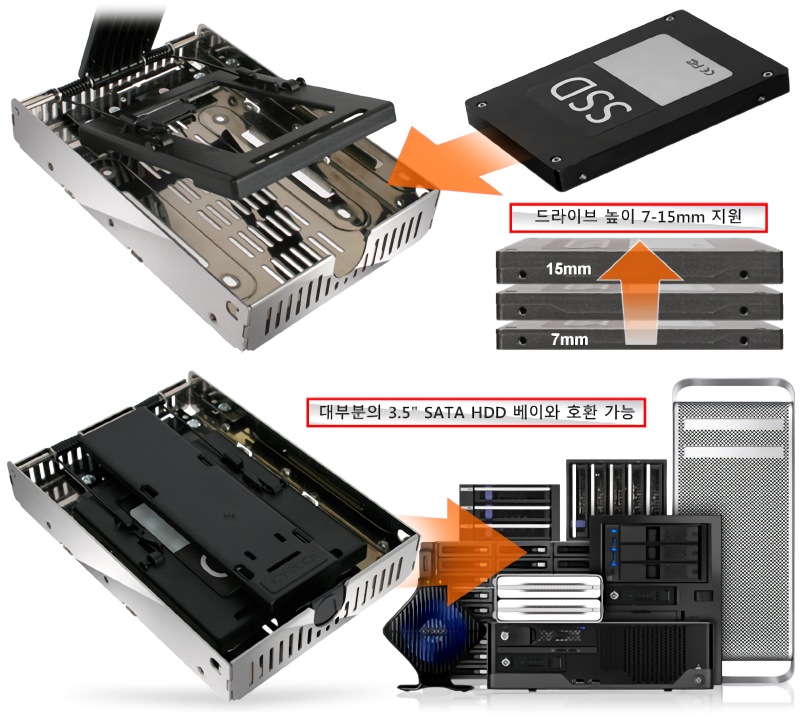 SSD

드라이브 높이 7-15mm 지원

15mm

7mm

대부분의 3.5" SATA HDD 베이와 호환 가능